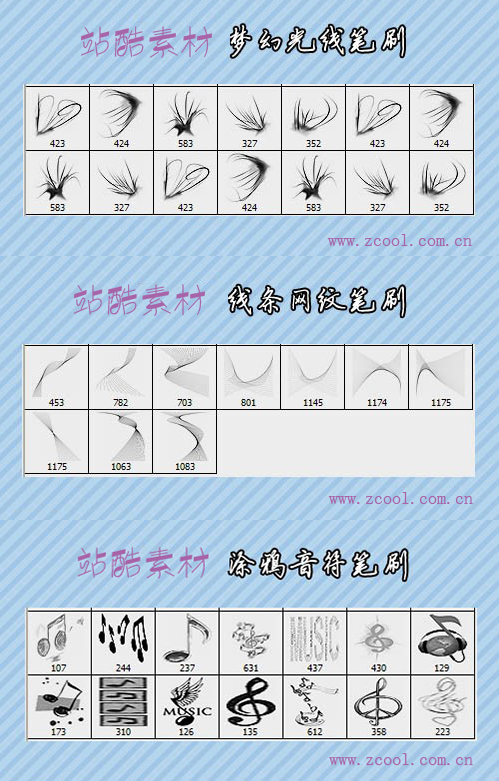 站酷素材 梦幻光线笔刷

| 423 | 424 | 583 | 327 | 352 | 423 | 424 |
|---|---|---|---|---|---|---|
| 583 | 327 | 423 | 424 | 583 | 327 | 352 |

www.zcool.com.cn

站酷素材 线条网纹笔刷

| 453 | 782 | 703 | 801 | 1145 | 1174 | 1175 |
|---|---|---|---|---|---|---|
| 1175 | 1063 | 1083 | | | | |

www.zcool.com.cn

站酷素材 涂鸦音符笔刷

| 107 | 244 | 237 | 631 | 437 | 430 | 129 |
|---|---|---|---|---|---|---|
| 173 | 310 | 126 | 135 | 612 | 358 | 223 |

MUSIC

MUSIC

www.zcool.com.cn